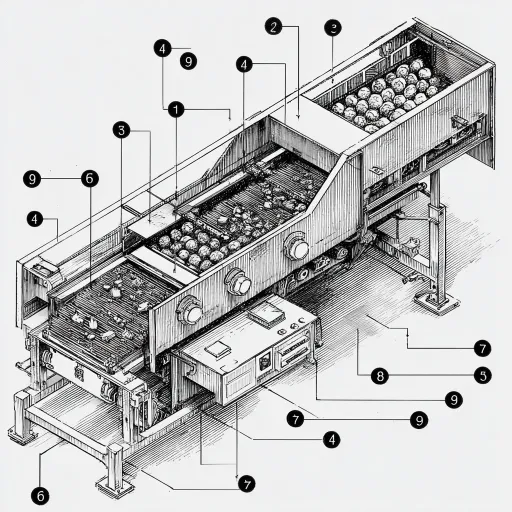 2
3
4
9
4
1
3
9
6
4
7
8
5
9
7
9
4
7
6